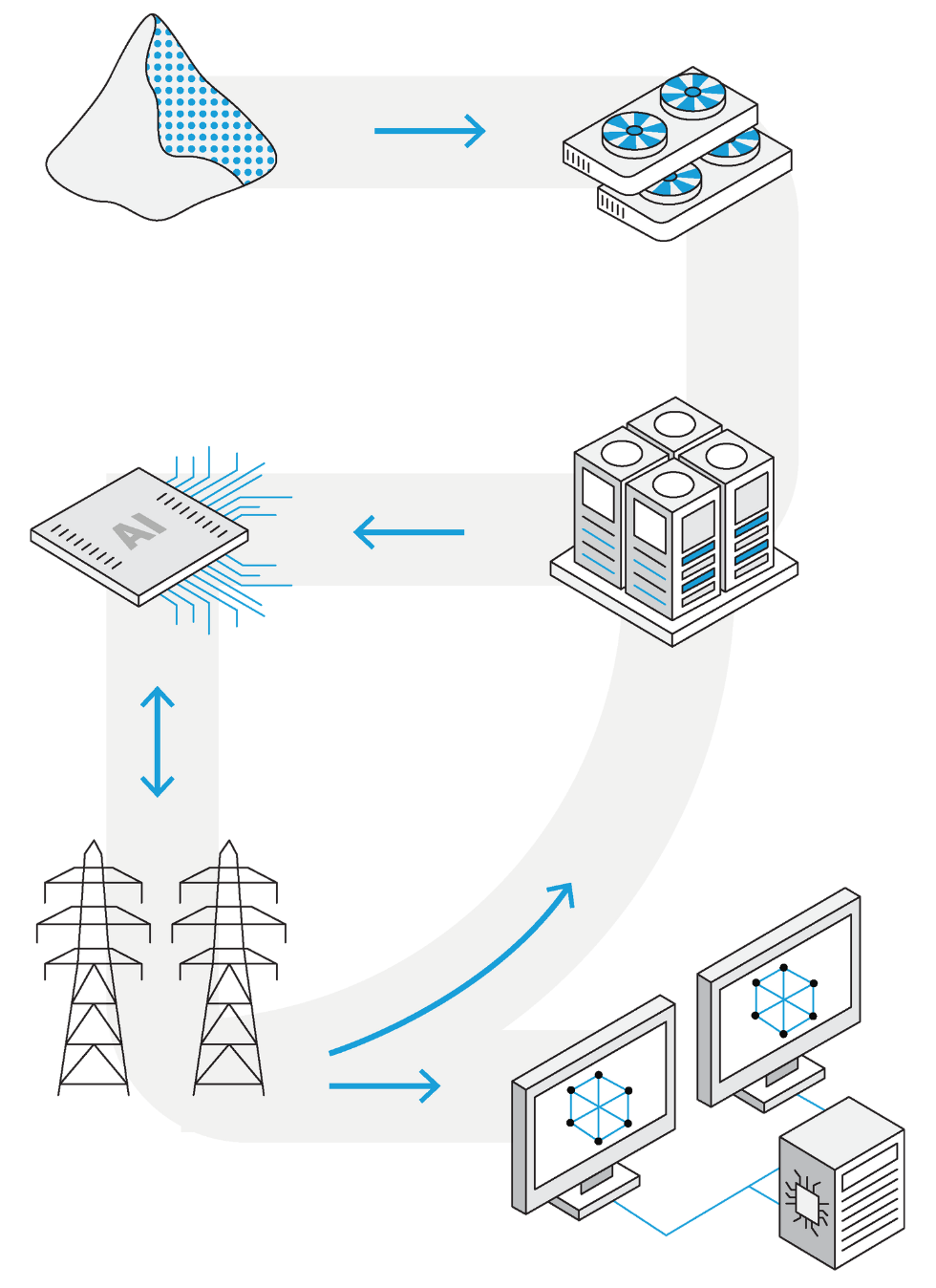 AI